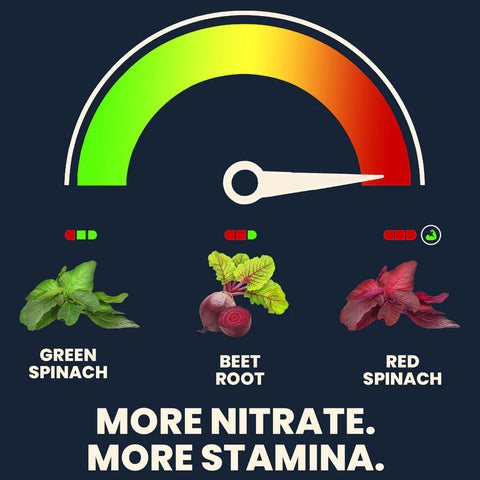 GREEN SPINACH

BEET ROOT

RED SPINACH

MORE NITRATE.
MORE STAMINA.